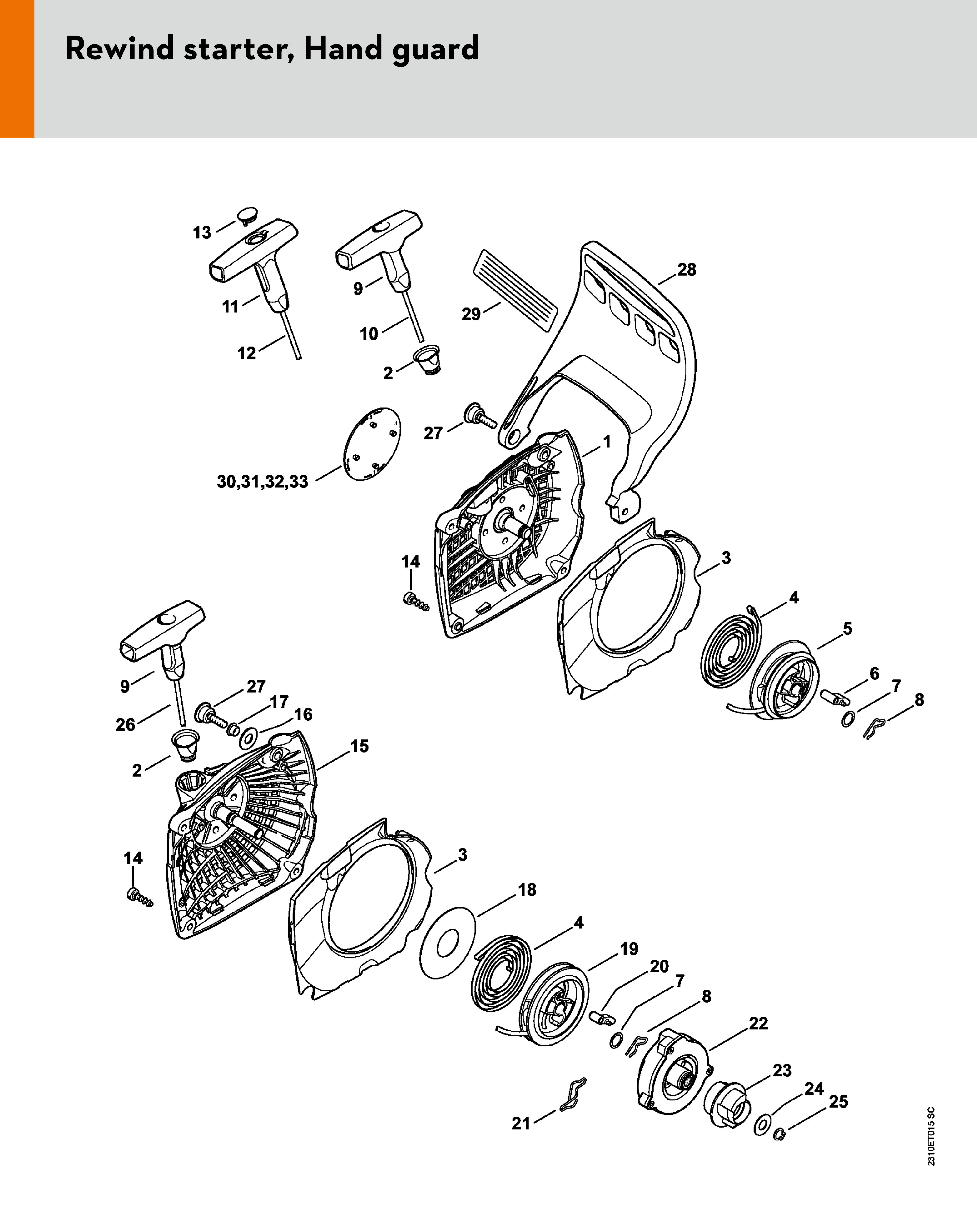 Rewind starter, Hand guard

13
11
12
9
10
2
29
28
27
30,31,32,33
1
14
3
4
5
6
7
8
9
27
17
16
26
2
15
14
3
18
4
19
20
7
8
22
23
24
25
21

2310ET015 SC